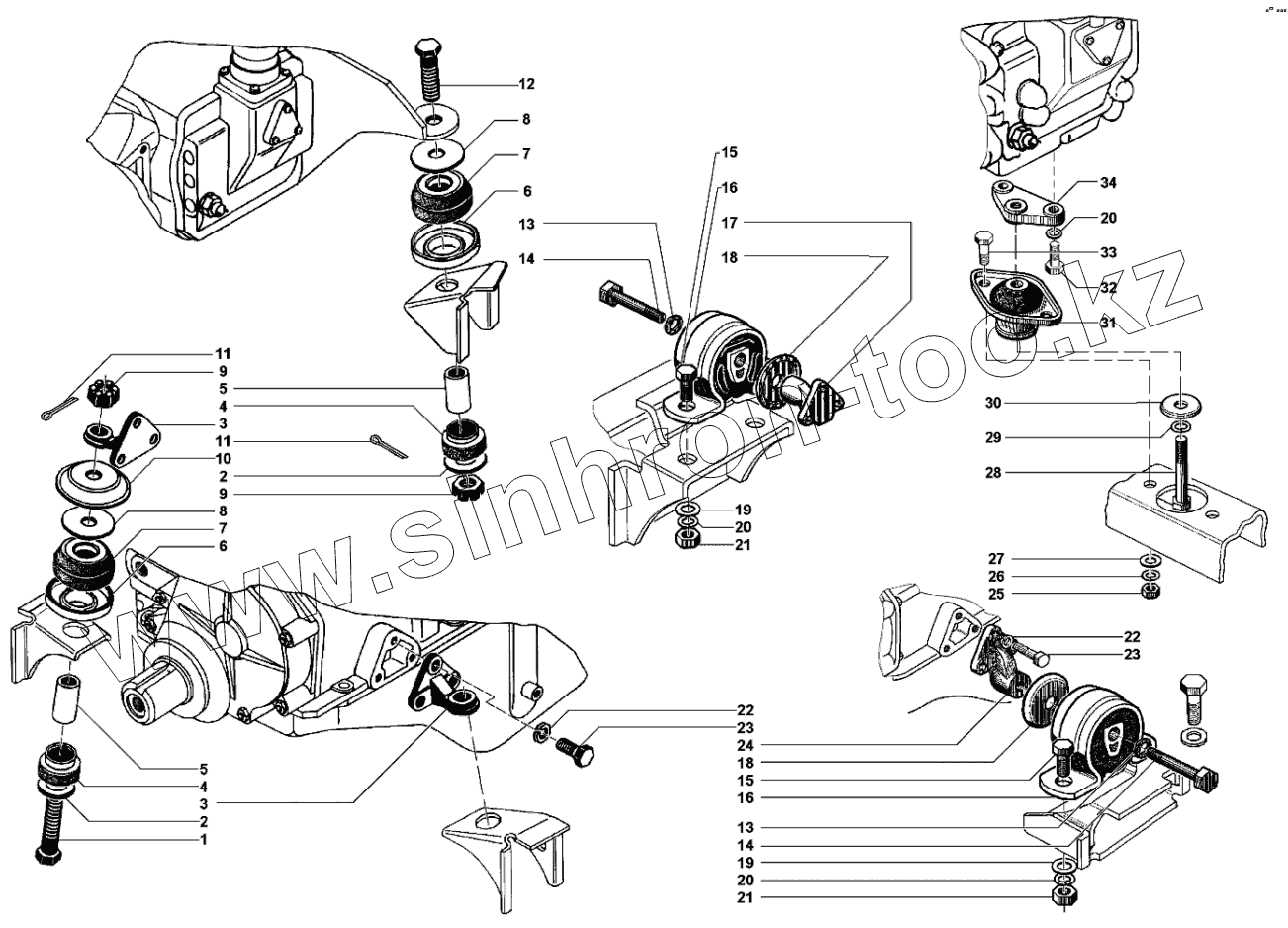 12
8
7
6
15
16
13
17
14
18
11
9
5
4
3
11
10
2
9
8
7
6
19
20
21
34
20
33
32
31
30
29
28
27
26
25
22
23
22
23
24
18
15
16
13
14
19
20
21
5
4
3
2
1
www.sinhron-too.kz